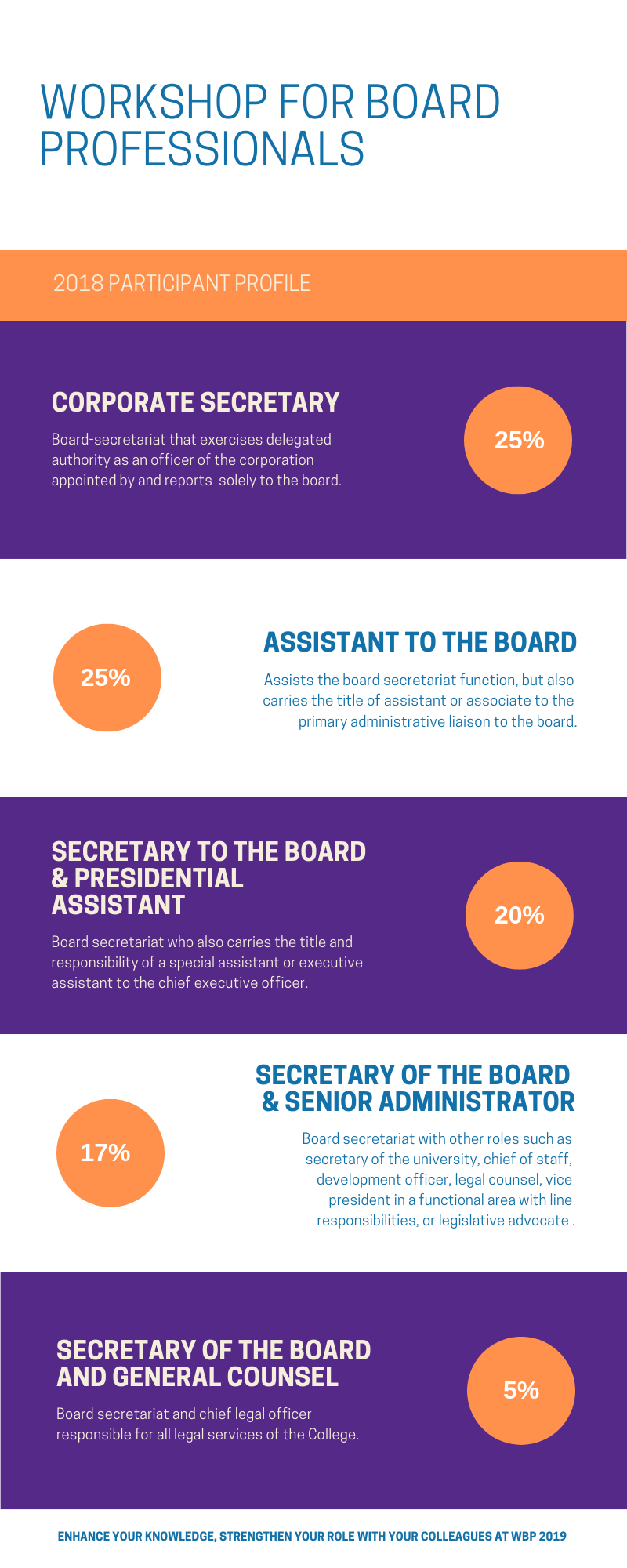 WORKSHOP FOR BOARD PROFESSIONALS

2018 PARTICIPANT PROFILE

CORPORATE SECRETARY

Board-secretariat that exercises delegated authority as an officer of the corporation appointed by and reports solely to the board.

25%

25%

ASSISTANT TO THE BOARD

Assists the board secretariat function, but also carries the title of assistant or associate to the primary administrative liaison to the board.

SECRETARY TO THE BOARD & PRESIDENTIAL ASSISTANT

Board secretariat who also carries the title and responsibility of a special assistant or executive assistant to the chief executive officer.

20%

17%

SECRETARY OF THE BOARD & SENIOR ADMINISTRATOR

Board secretariat with other roles such as secretary of the university, chief of staff, development officer, legal counsel, vice president in a functional area with line responsibilities, or legislative advocate .

SECRETARY OF THE BOARD AND GENERAL COUNSEL

Board secretariat and chief legal officer responsible for all legal services of the College.

5%

ENHANCE YOUR KNOWLEDGE, STRENGTHEN YOUR ROLE WITH YOUR COLLEAGUES AT WBP 2019