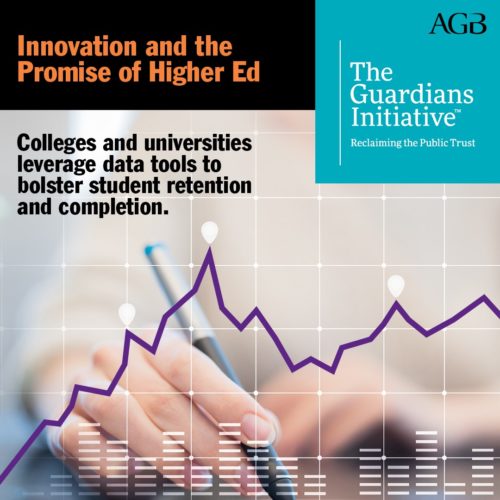 Innovation and the Promise of Higher Ed

AGB

The Guardians Initiative™

Reclaiming the Public Trust

Colleges and universities leverage data tools to bolster student retention and completion.